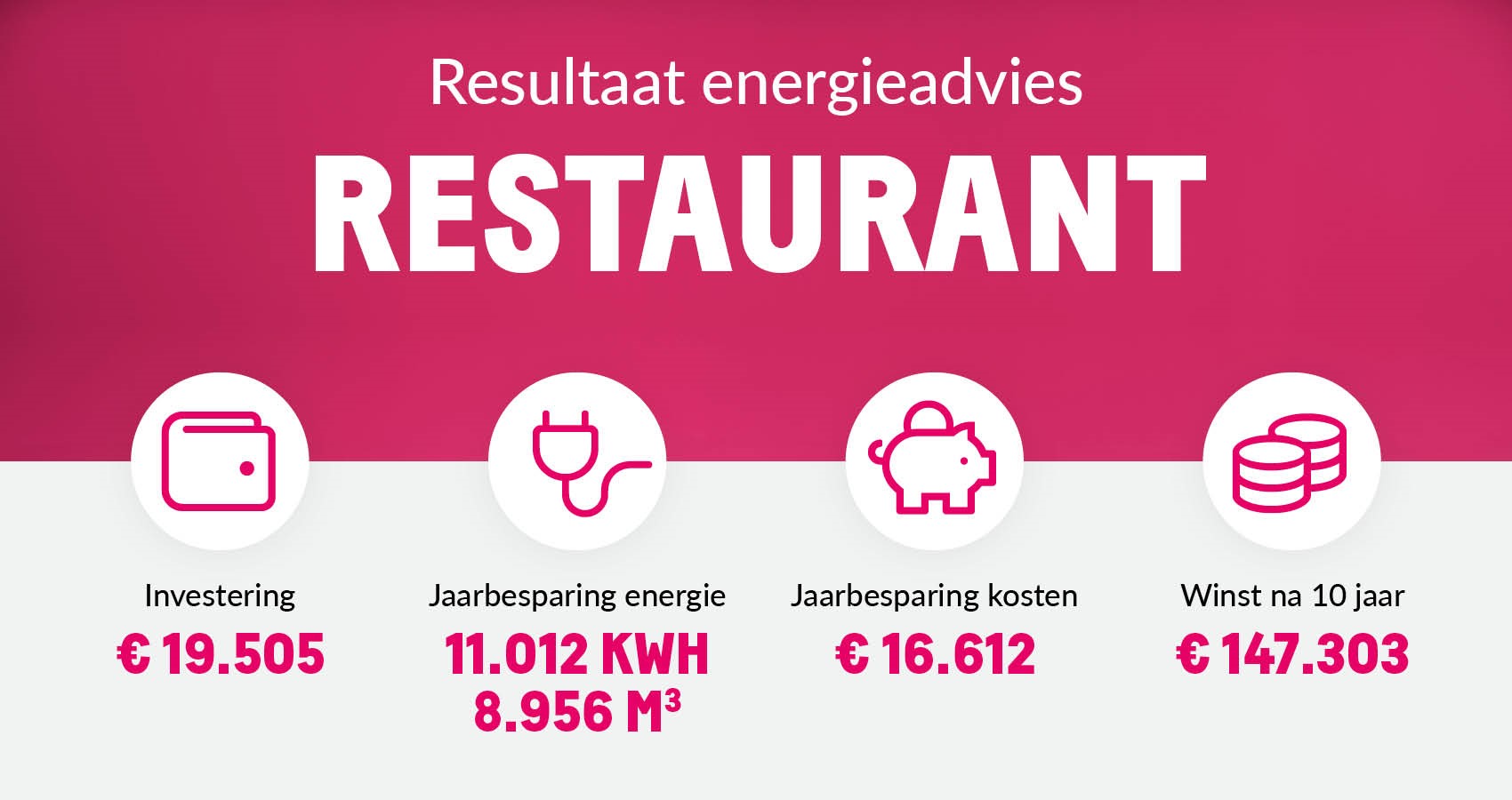 Resultaat energieadvies

RESTAURANT

Investering
€ 19.505

Jaarbesparing energie
11.012 KWH
8.956 $M^3$

Jaarbesparing kosten
€ 16.612

Winst na 10 jaar
€ 147.303