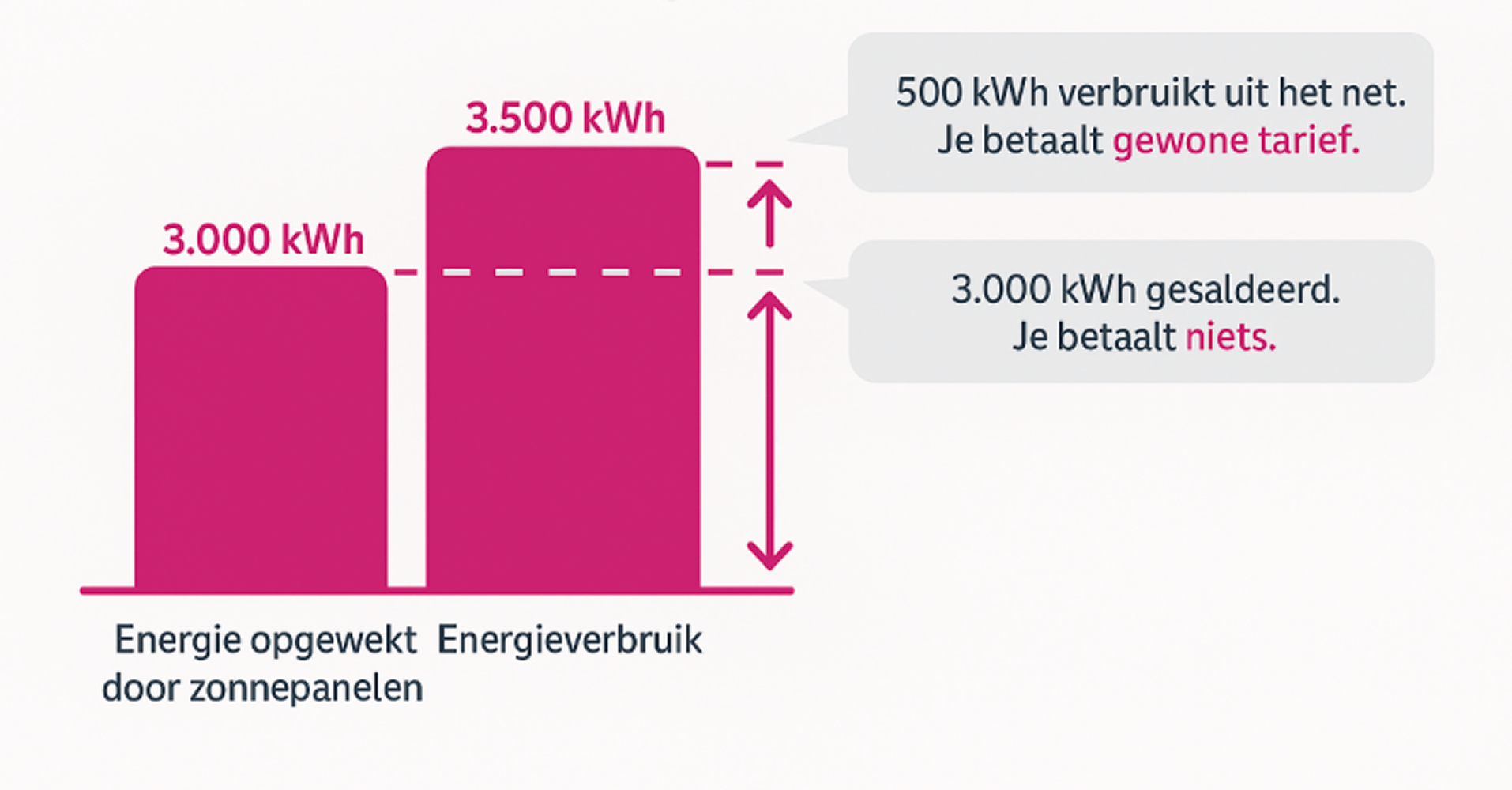 3.000 kWh

3.500 kWh

500 kWh verbruikt uit het net.
Je betaalt gewone tarief.

3.000 kWh gesaldeerd.
Je betaalt niets.

Energie opgewekt door zonnepanelen

Energieverbruik