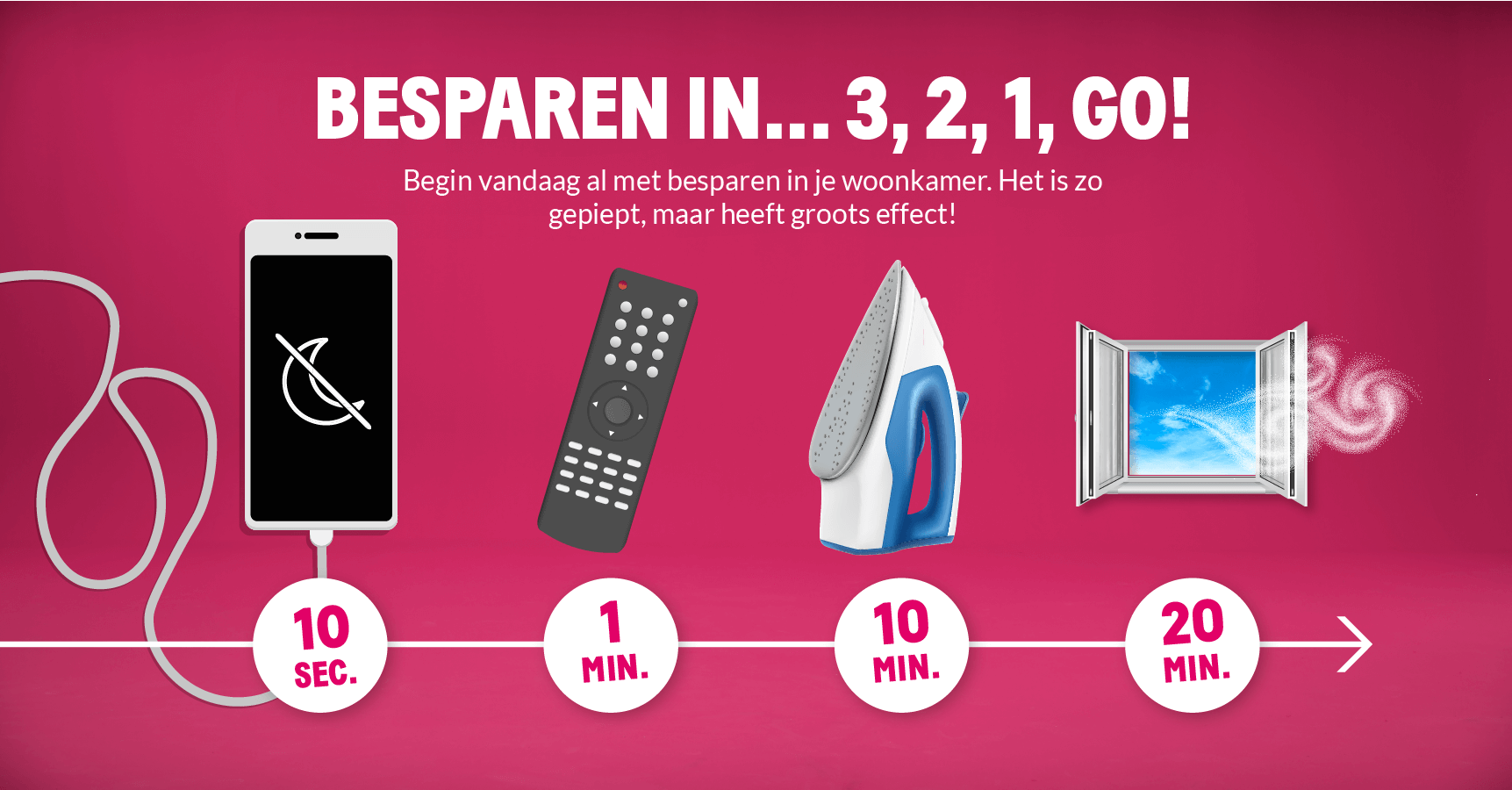 BESPAREN IN... 3, 2, 1, GO!

Begin vandaag al met besparen in je woonkamer. Het is zo gepiept, maar heeft groots effect!

10 SEC.

1 MIN.

10 MIN.

20 MIN.